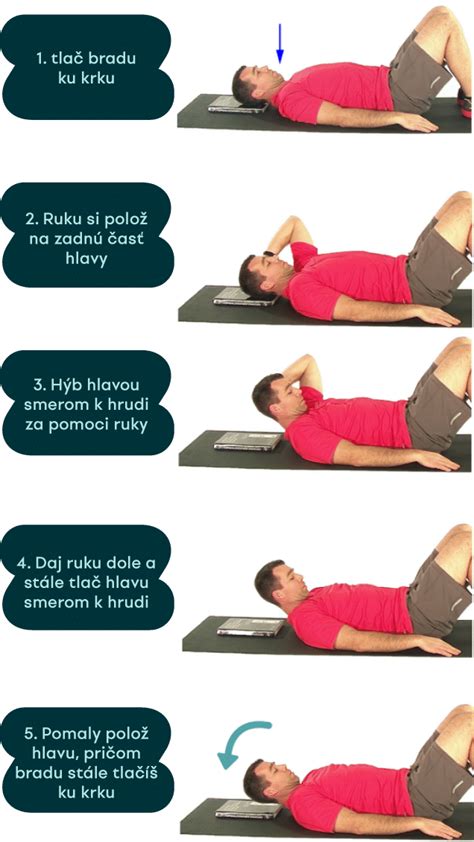 1. tlač bradu ku krku

2. Ruku si polož na zadnú časť hlavy

3. Hýb hlavou smerom k hrudi za pomoci ruky

4. Daj ruku dole a stále tlač hlavu smerom k hrudi

5. Pomaly polož hlavu, pričom bradu stále tlačíš ku krku