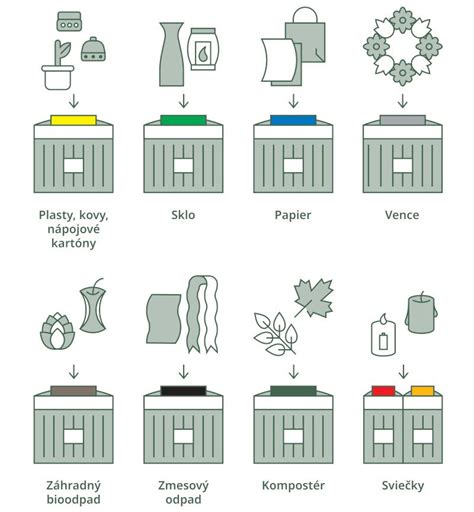 Plasty, kovy, nápojové kartóny

Sklo

Papier

Vence

Záhradný bioodpad

Zmesový odpad

Kompostér

Sviečky